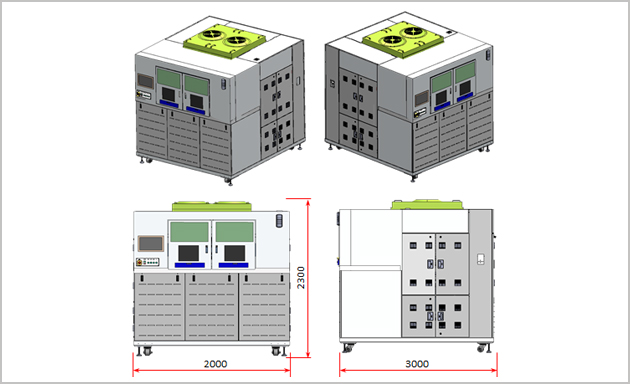 2300

2000

3000